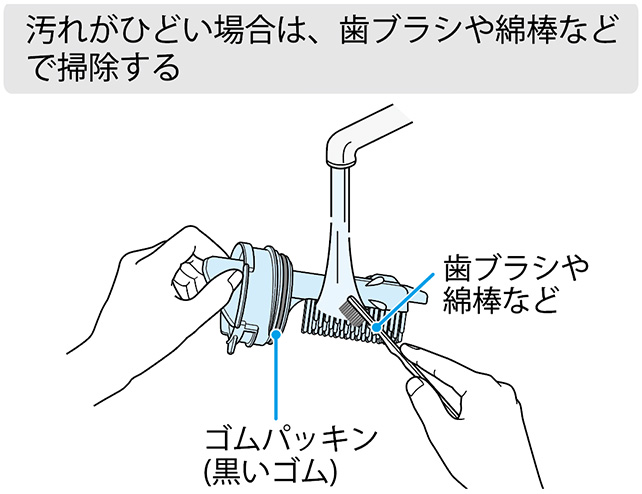 汚れがひどい場合は、歯ブラシや綿棒などで掃除する

歯ブラシや綿棒など

ゴムパッキン
(黒いゴム)